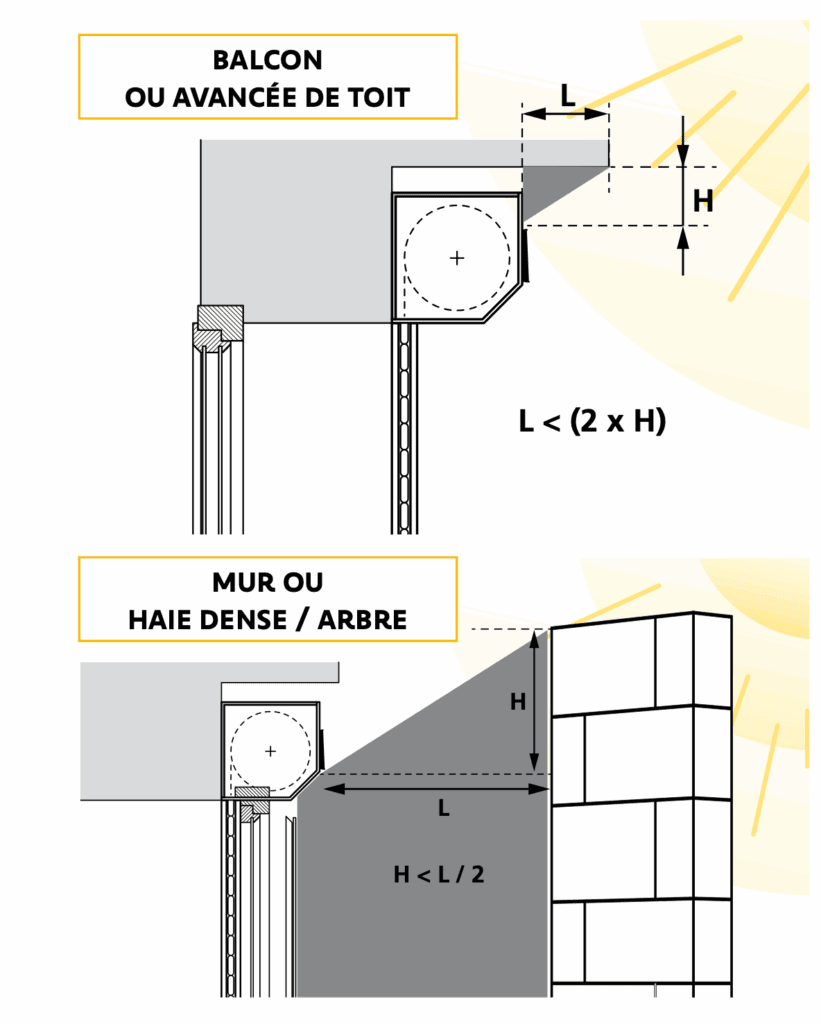 BALCON
OU AVANCÉE DE TOIT

L

H

L < (2 x H)

MUR OU
HAIE DENSE / ARBRE

H

L

H < L / 2